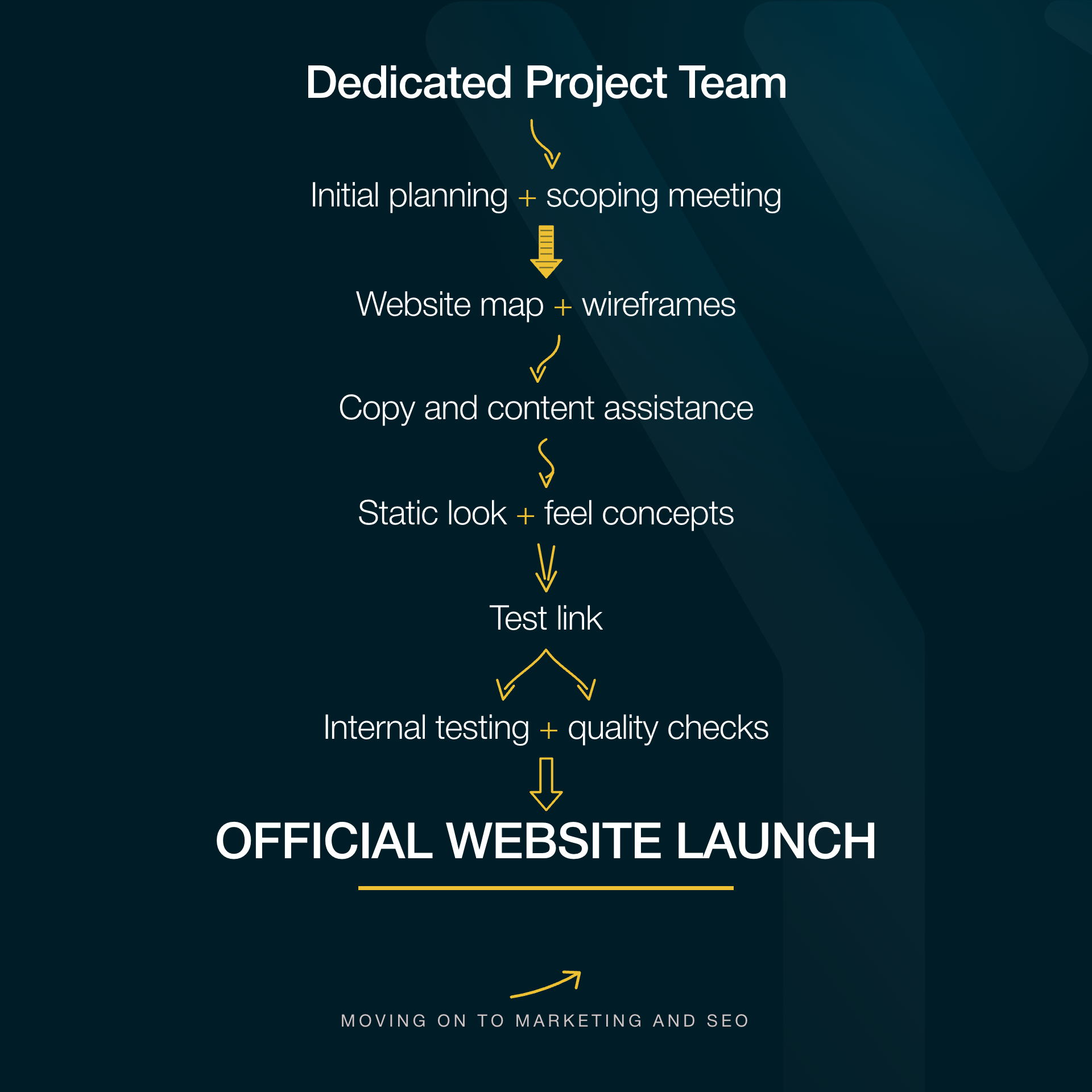 Dedicated Project Team

Initial planning + scoping meeting

Website map + wireframes

Copy and content assistance

Static look + feel concepts

Test link

Internal testing + quality checks

OFFICIAL WEBSITE LAUNCH

MOVING ON TO MARKETING AND SEO