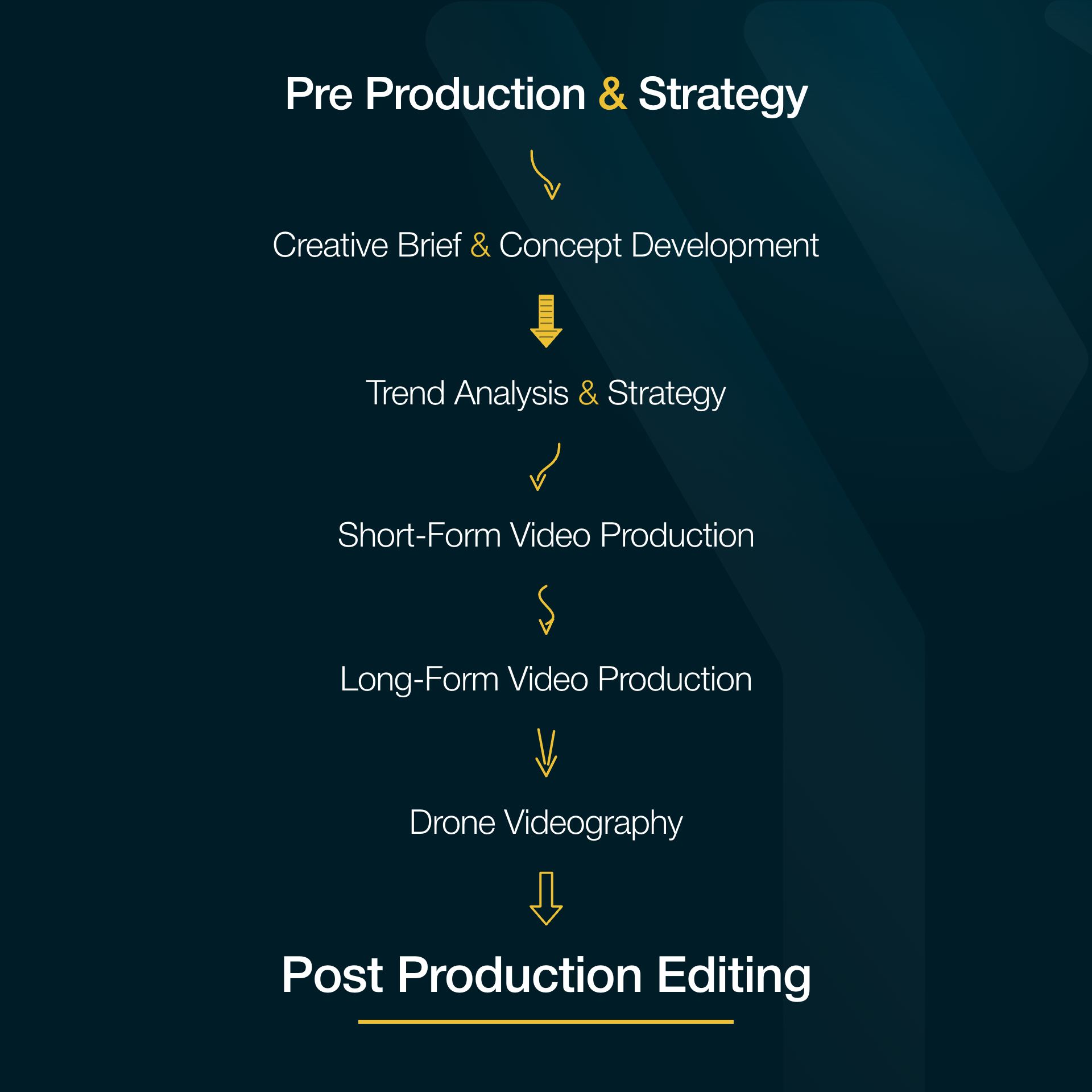 Pre Production & Strategy

Creative Brief & Concept Development

Trend Analysis & Strategy

Short-Form Video Production

Long-Form Video Production

Drone Videography

Post Production Editing