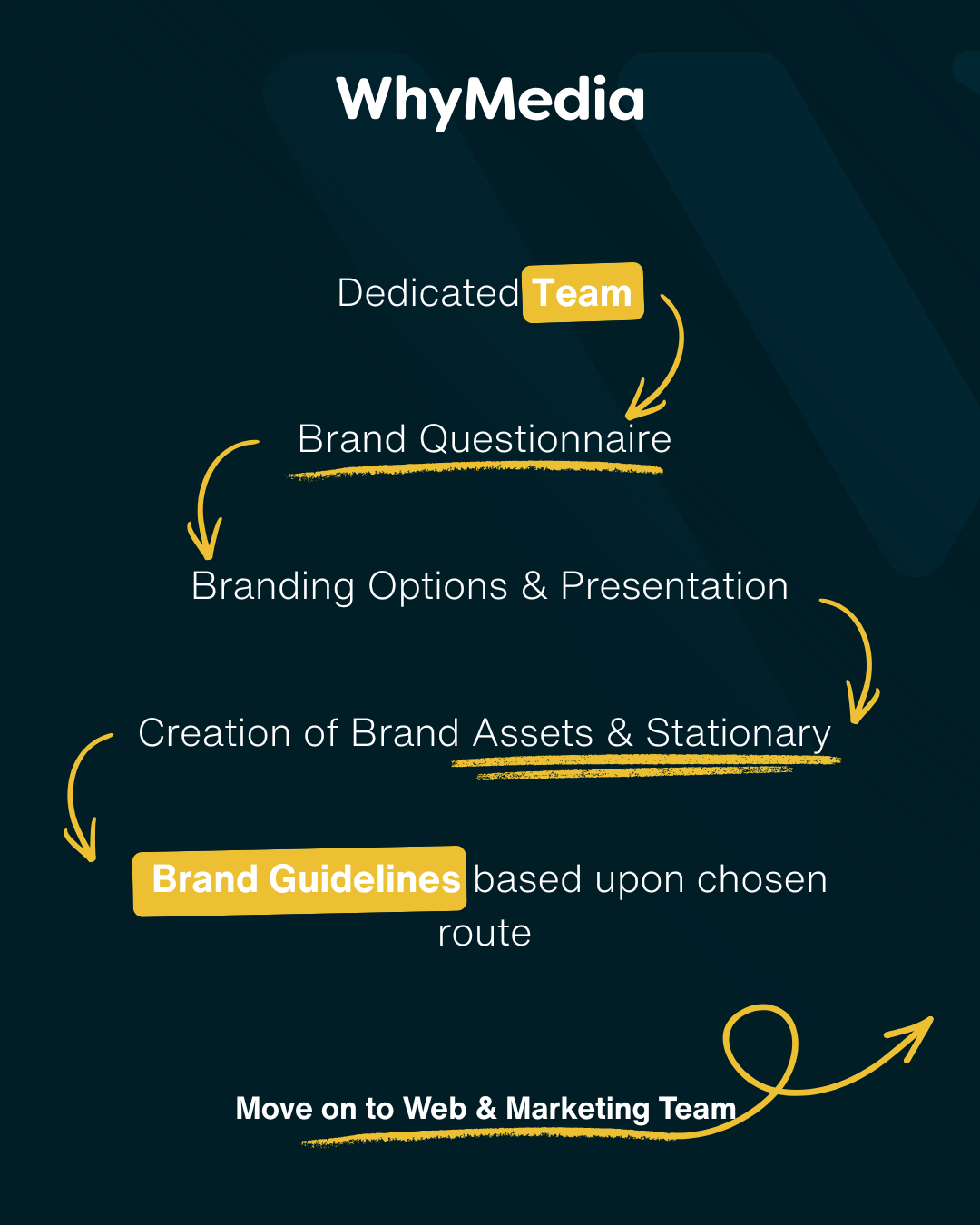 WhyMedia

Dedicated Team

Brand Questionnaire

Branding Options & Presentation

Creation of Brand Assets & Stationary

Brand Guidelines based upon chosen route

Move on to Web & Marketing Team